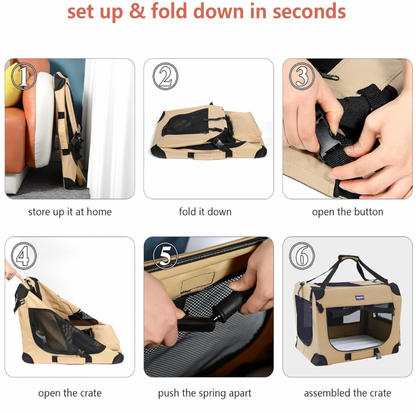 set up & fold down in seconds

①

store up it at home

②

fold it down

③

open the button

④

open the crate

⑤

push the spring apart

⑥

assembled the crate