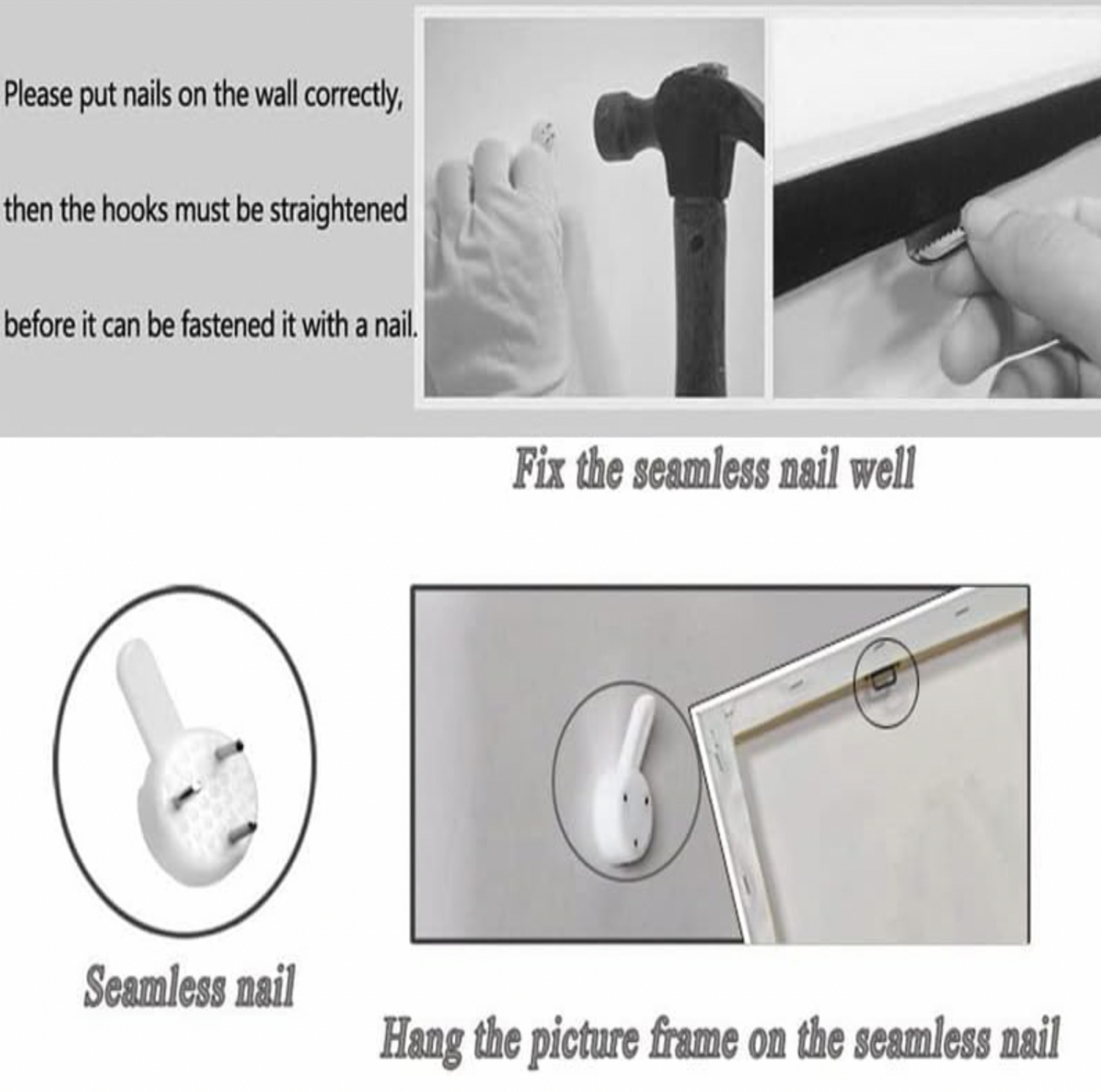 Please put nails on the wall correctly,

then the hooks must be straightened

before it can be fastened it with a nail.

Fix the seamless nail well

Seamless nail

Hang the picture frame on the seamless nail