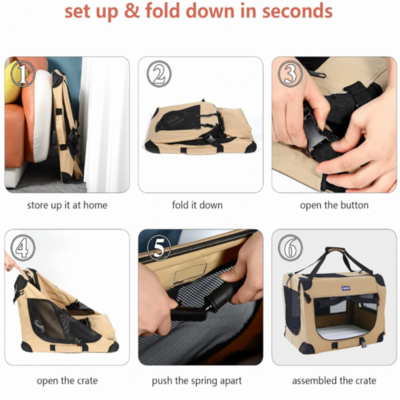 set up & fold down in seconds

1

store up it at home

2

fold it down

3

open the button

4

open the crate

5

push the spring apart

6

assembled the crate